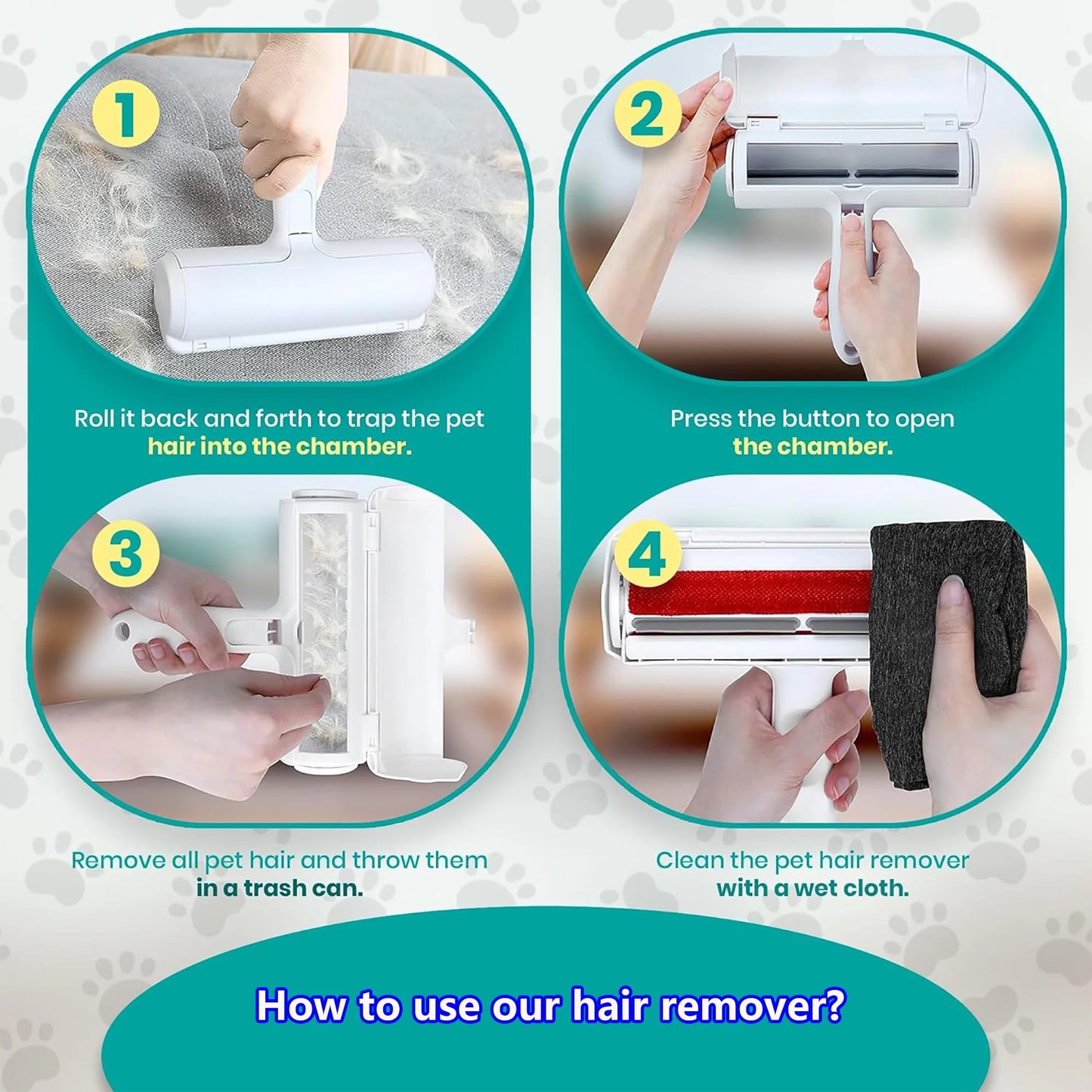 1

Roll it back and forth to trap the pet hair into the chamber.

2

Press the button to open the chamber.

3

Remove all pet hair and throw them in a trash can.

4

Clean the pet hair remover with a wet cloth.

How to use our hair remover?